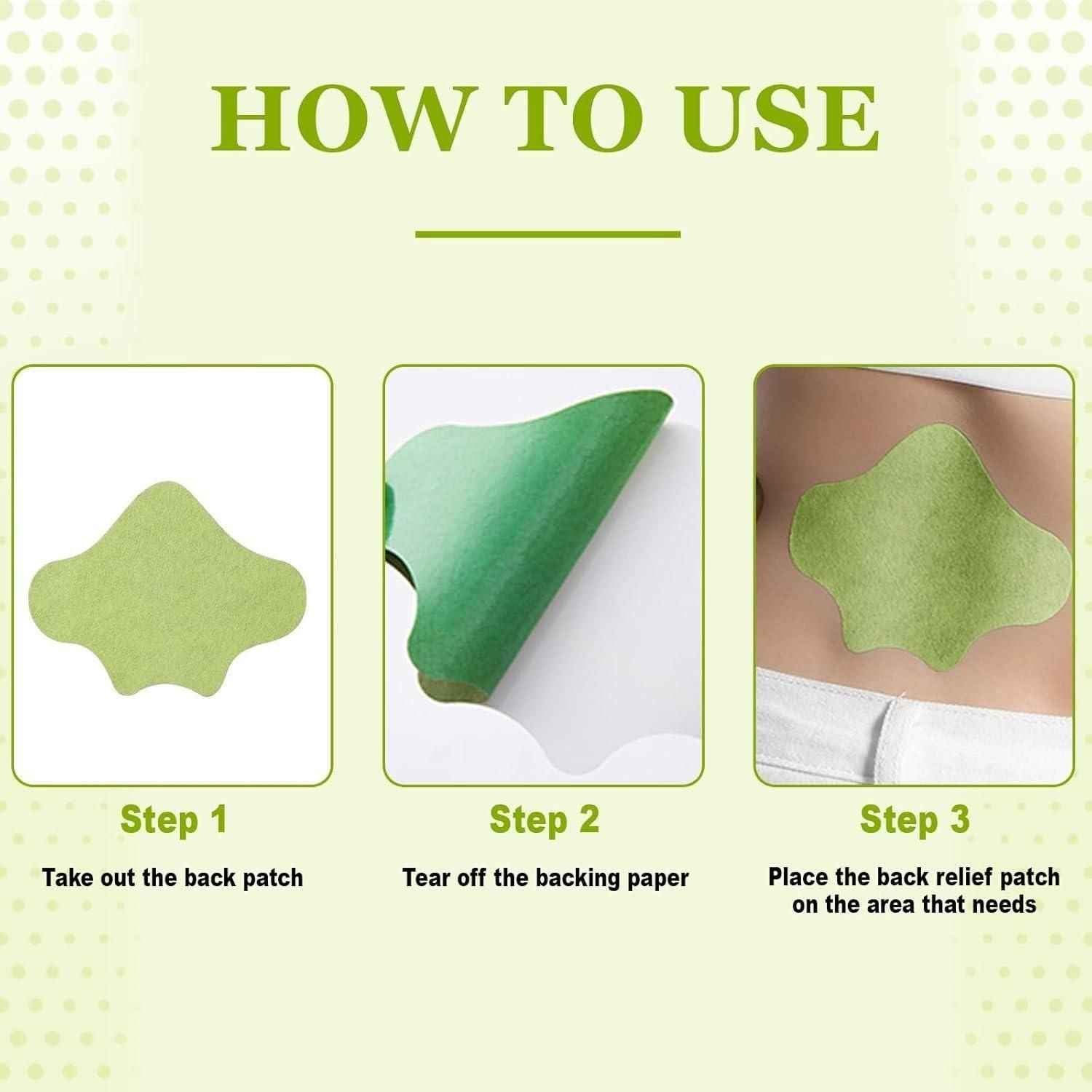 HOW TO USE

Step 1

Take out the back patch

Step 2

Tear off the backing paper

Step 3

Place the back relief patch on the area that needs